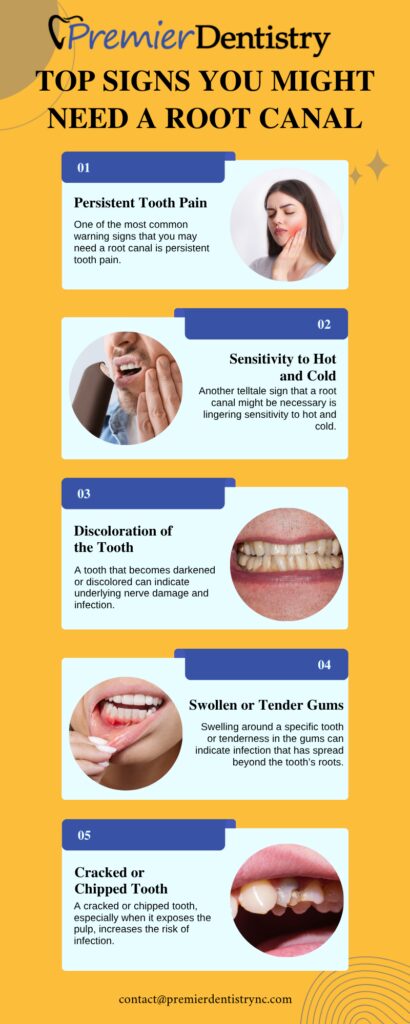 PremierDentistry

TOP SIGNS YOU MIGHT NEED A ROOT CANAL

01

Persistent Tooth Pain

One of the most common warning signs that you may need a root canal is persistent tooth pain.

02

Sensitivity to Hot and Cold

Another telltale sign that a root canal might be necessary is lingering sensitivity to hot and cold.

03

Discoloration of the Tooth

A tooth that becomes darkened or discolored can indicate underlying nerve damage and infection.

04

Swollen or Tender Gums

Swelling around a specific tooth or tenderness in the gums can indicate infection that has spread beyond the tooth's roots.

05

Cracked or Chipped Tooth

A cracked or chipped tooth, especially when it exposes the pulp, increases the risk of infection.

contact@premierdentistrync.com