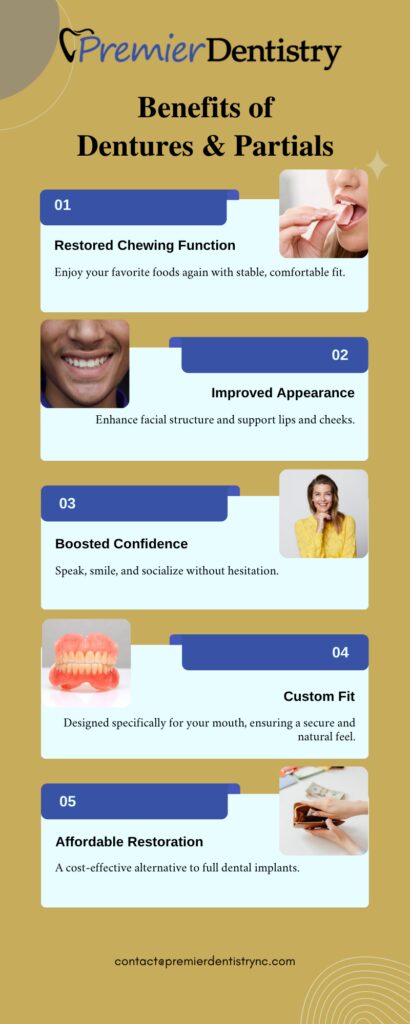 PremierDentistry

Benefits of Dentures & Partials

01

Restored Chewing Function

Enjoy your favorite foods again with stable, comfortable fit.

02

Improved Appearance

Enhance facial structure and support lips and cheeks.

03

Boosted Confidence

Speak, smile, and socialize without hesitation.

04

Custom Fit

Designed specifically for your mouth, ensuring a secure and natural feel.

05

Affordable Restoration

A cost-effective alternative to full dental implants.

contact@premierdentistrync.com