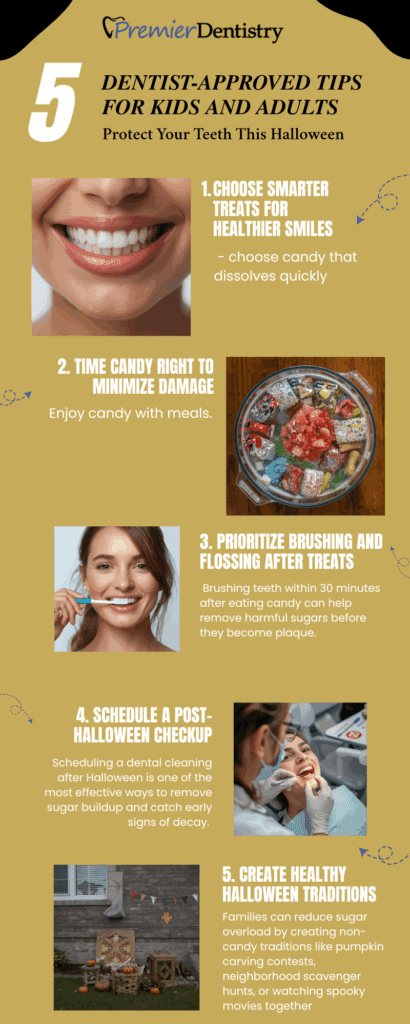 PremierDentistry

5

DENTIST-APPROVED TIPS FOR KIDS AND ADULTS

Protect Your Teeth This Halloween

1. CHOOSE SMARTER TREATS FOR HEALTHIER SMILES

- choose candy that dissolves quickly

2. TIME CANDY RIGHT TO MINIMIZE DAMAGE

Enjoy candy with meals.

3. PRIORITIZE BRUSHING AND FLOSSING AFTER TREATS

Brushing teeth within 30 minutes after eating candy can help remove harmful sugars before they become plaque.

4. SCHEDULE A POST-HALLOWEEN CHECKUP

Scheduling a dental cleaning after Halloween is one of the most effective ways to remove sugar buildup and catch early signs of decay.

5. CREATE HEALTHY HALLOWEEN TRADITIONS

Families can reduce sugar overload by creating non-candy traditions like pumpkin carving contests, neighborhood scavenger hunts, or watching spooky movies together